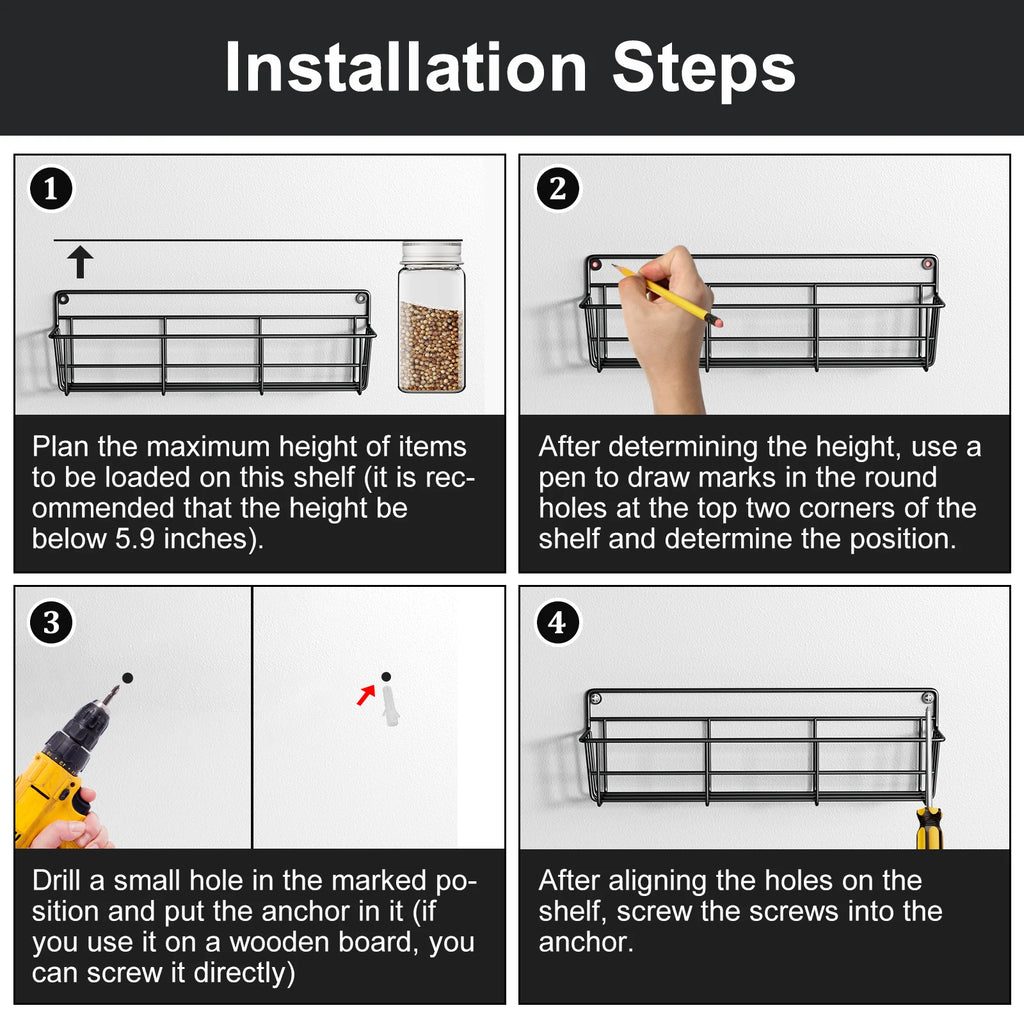 Installation Steps

1

Plan the maximum height of items to be loaded on this shelf (it is recommended that the height be below 5.9 inches).

2

After determining the height, use a pen to draw marks in the round holes at the top two corners of the shelf and determine the position.

3

Drill a small hole in the marked position and put the anchor in it (if you use it on a wooden board, you can screw it directly)

4

After aligning the holes on the shelf, screw the screws into the anchor.