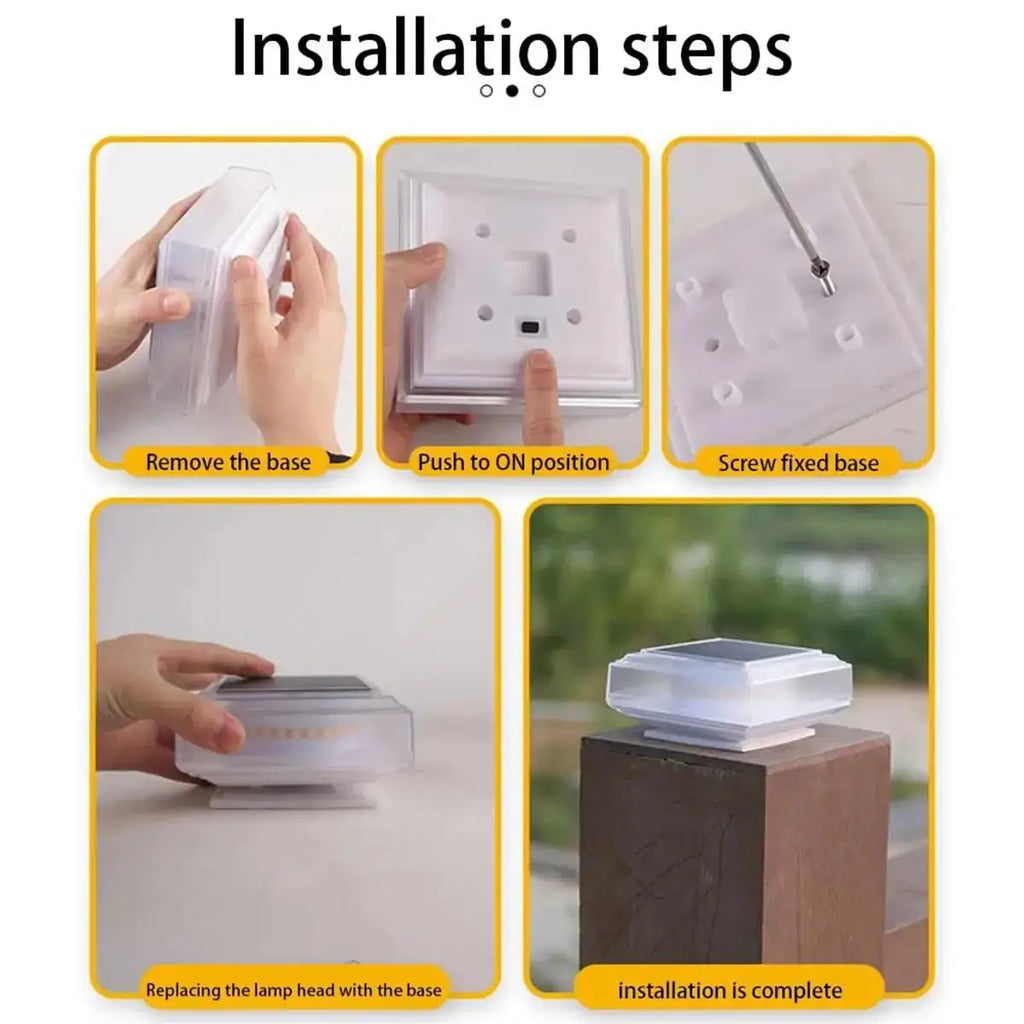 Installation steps

Remove the base

Push to ON position

Screw fixed base

Replacing the lamp head with the base

installation is complete