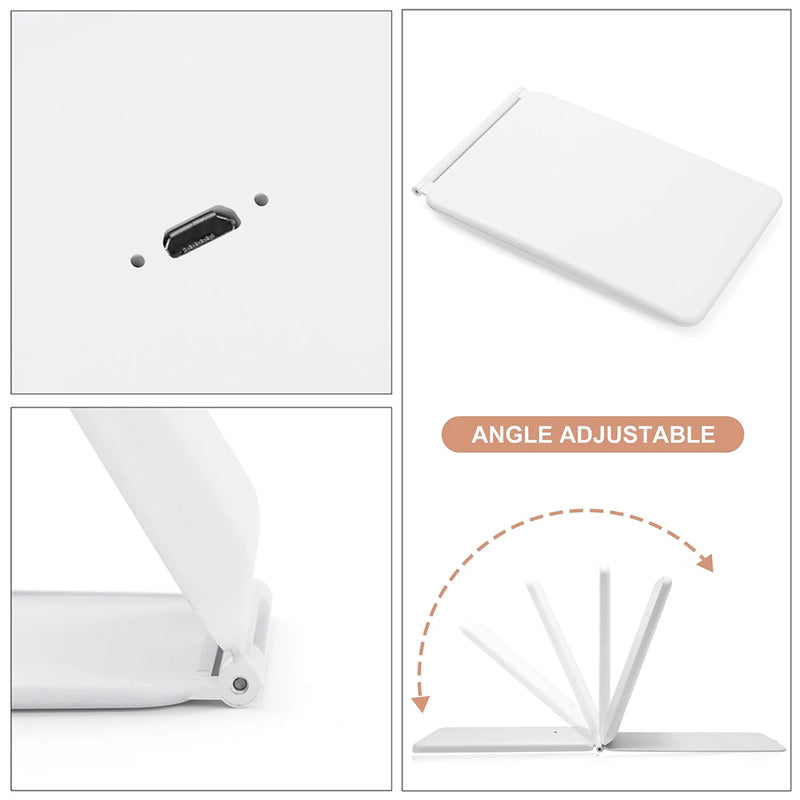 ANGLE ADJUSTABLE