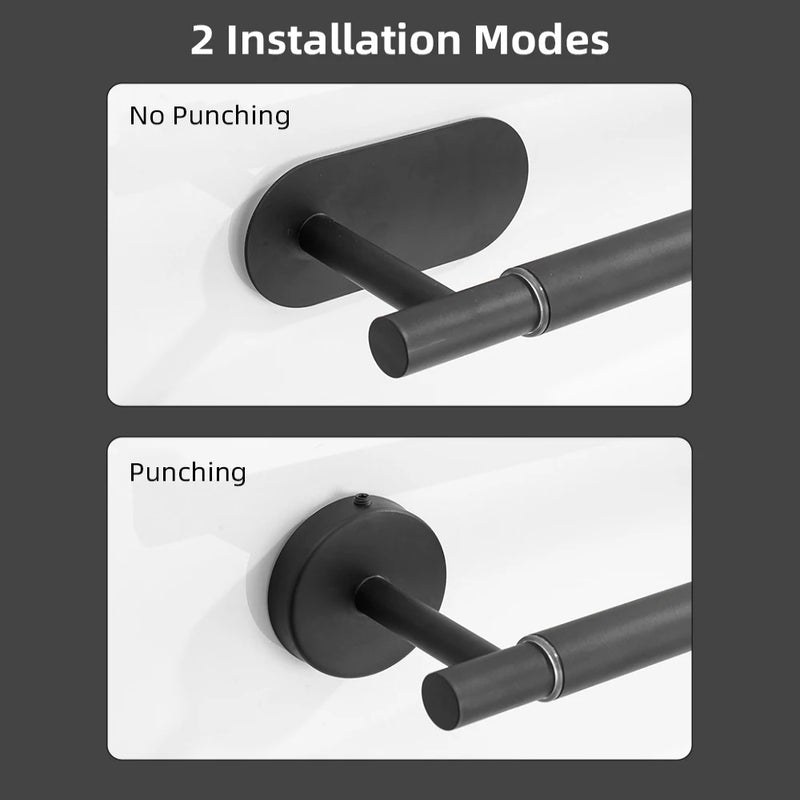 2 Installation Modes

No Punching

Punching